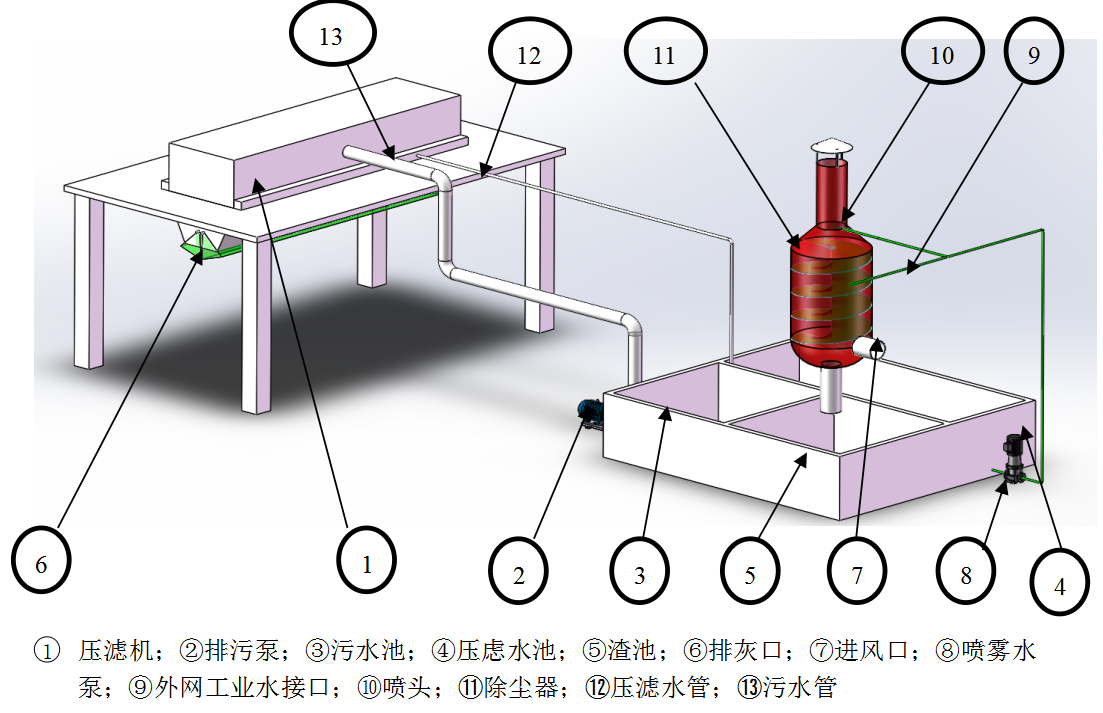 13

12

11

10

9

6

1

2

3

5

7

8

4

① 压滤机；②排污泵；③污水池；④压虑水池；⑤渣池；⑥排灰口；⑦进风口；⑧喷雾水泵；⑨外网工业水接口；⑩喷头；⑪除尘器；⑫压滤水管；⑬污水管