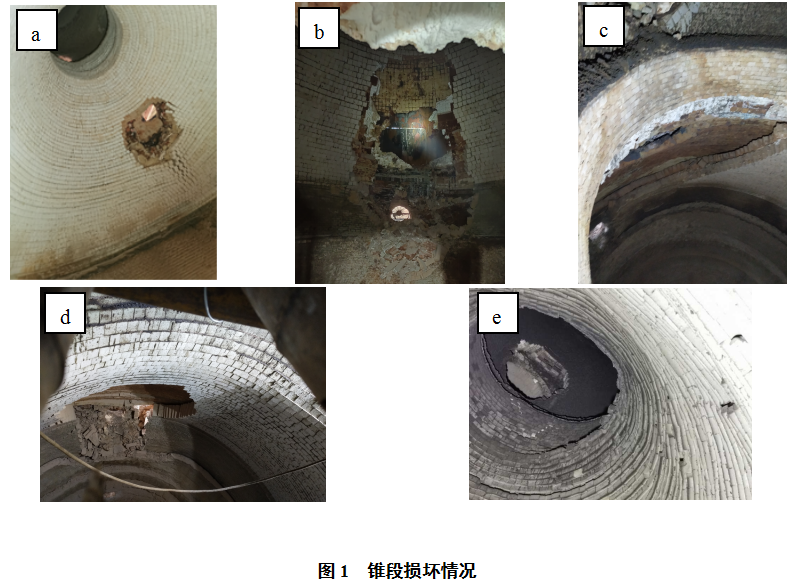 a

b

c

d

e

图 1　锥段损坏情况