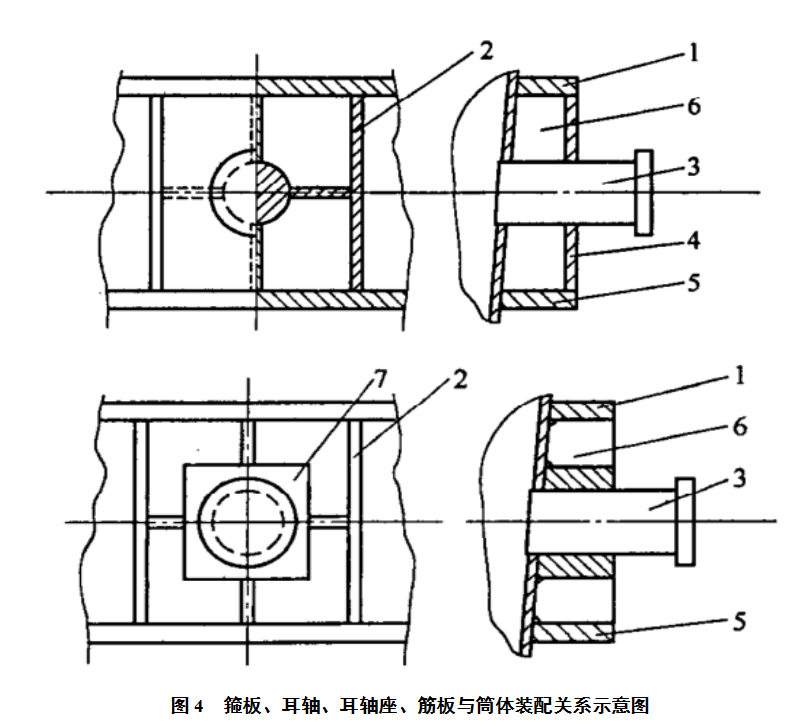 2
1
6
3
4
5

7
2
1
6
3
5

图 4　箍板、耳轴、耳轴座、筋板与筒体装配关系示意图