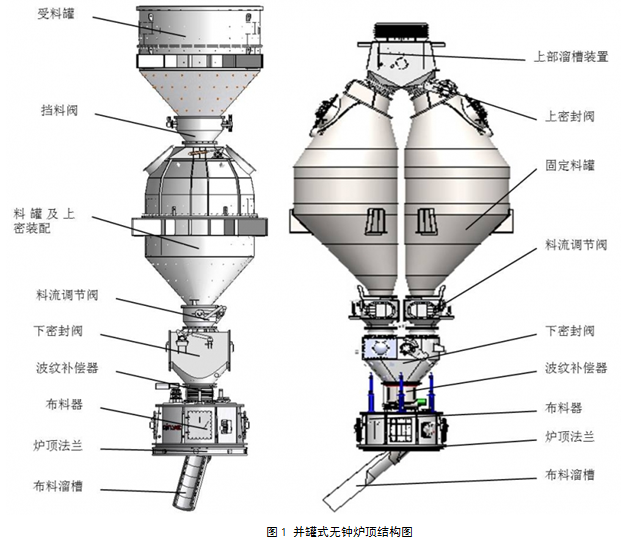 受料罐

挡料阀

料罐及上密装配

料流调节阀

下密封阀

波纹补偿器

布料器

炉顶法兰

布料溜槽

上部溜槽装置

上密封阀

固定料罐

料流调节阀

下密封阀

波纹补偿器

布料器

炉顶法兰

布料溜槽

图 1 并罐式无钟炉顶结构图