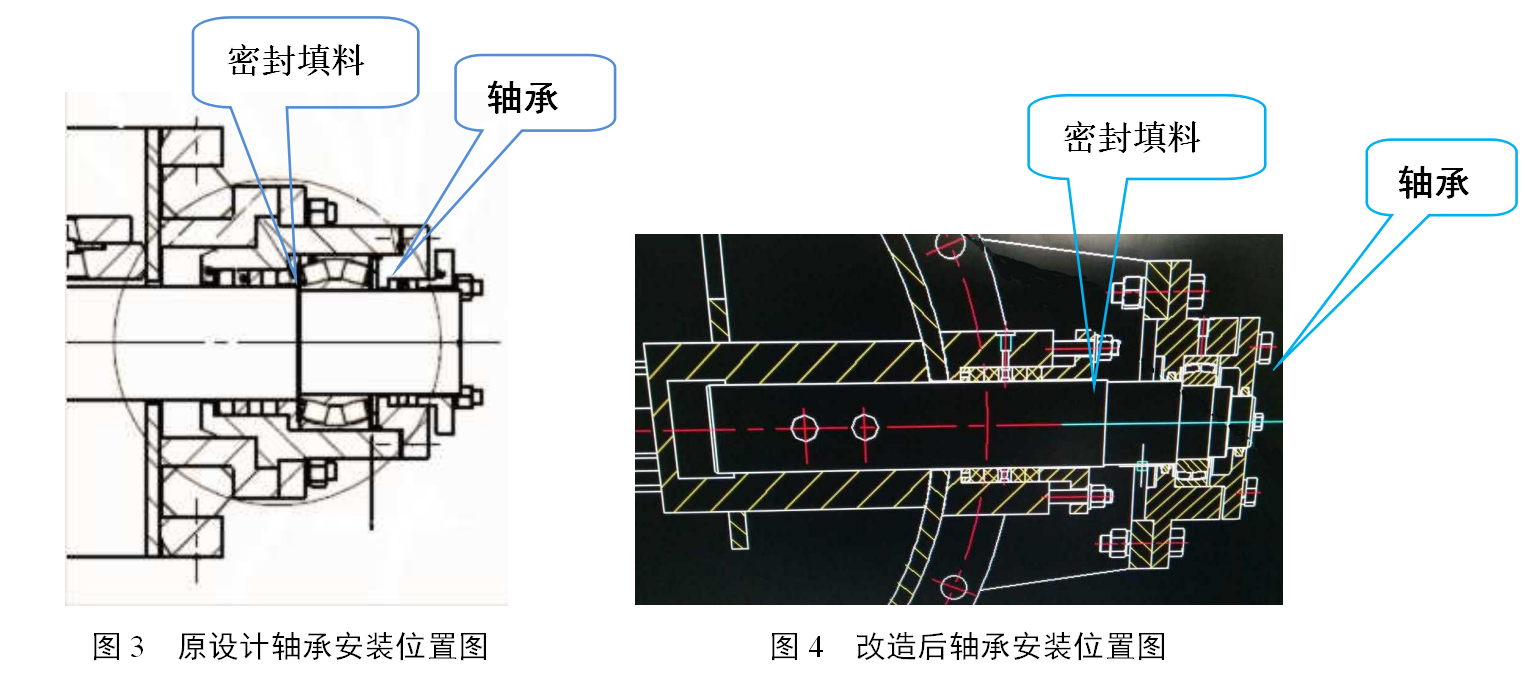 密封填料

轴承

图 3　原设计轴承安装位置图

密封填料

轴承

图 4　改造后轴承安装位置图