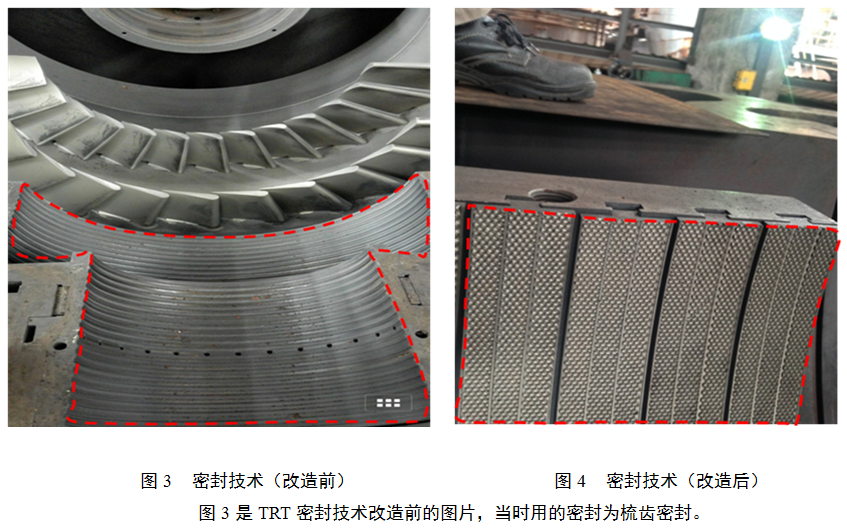 图 3 密封技术（改造前）

图 4 密封技术（改造后）

图 3 是 TRT 密封技术改造前的图片，当时用的密封为梳齿密封。